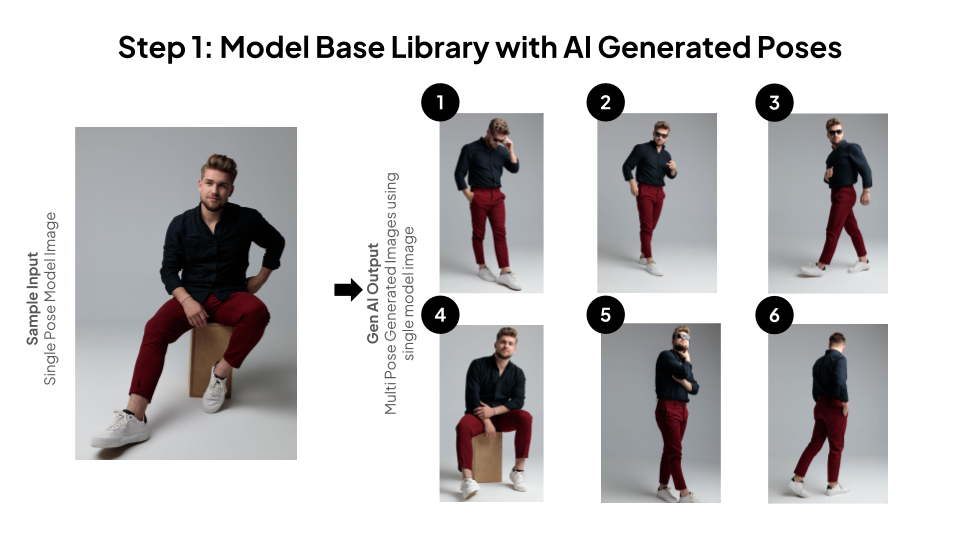 Step 1: Model Base Library with AI Generated Poses

Sample Input
Single Pose Model Image

Gen AI Output
Multi Pose Generated Images using single model image

1
2
3
4
5
6